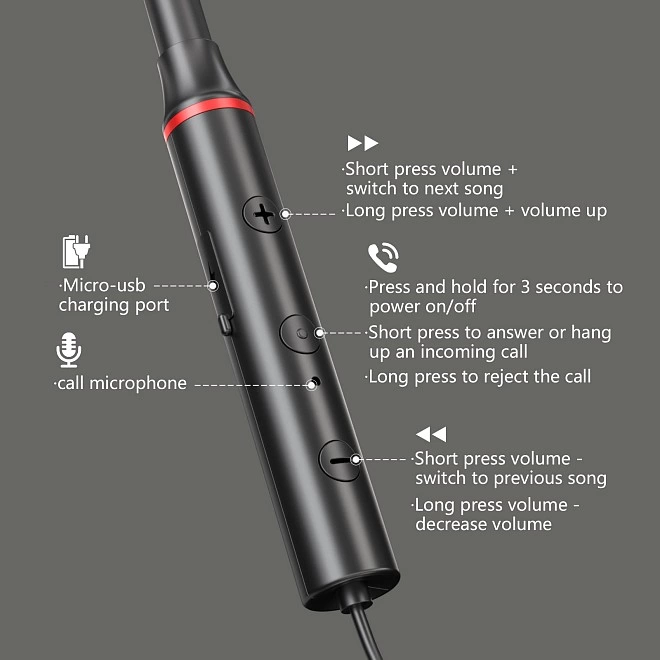 ·Short press volume + switch to next song
·Long press volume + volume up

·Micro-usb charging port

·Press and hold for 3 seconds to power on/off
·Short press to answer or hang up an incoming call
·Long press to reject the call

·call microphone

·Short press volume - switch to previous song
·Long press volume - decrease volume